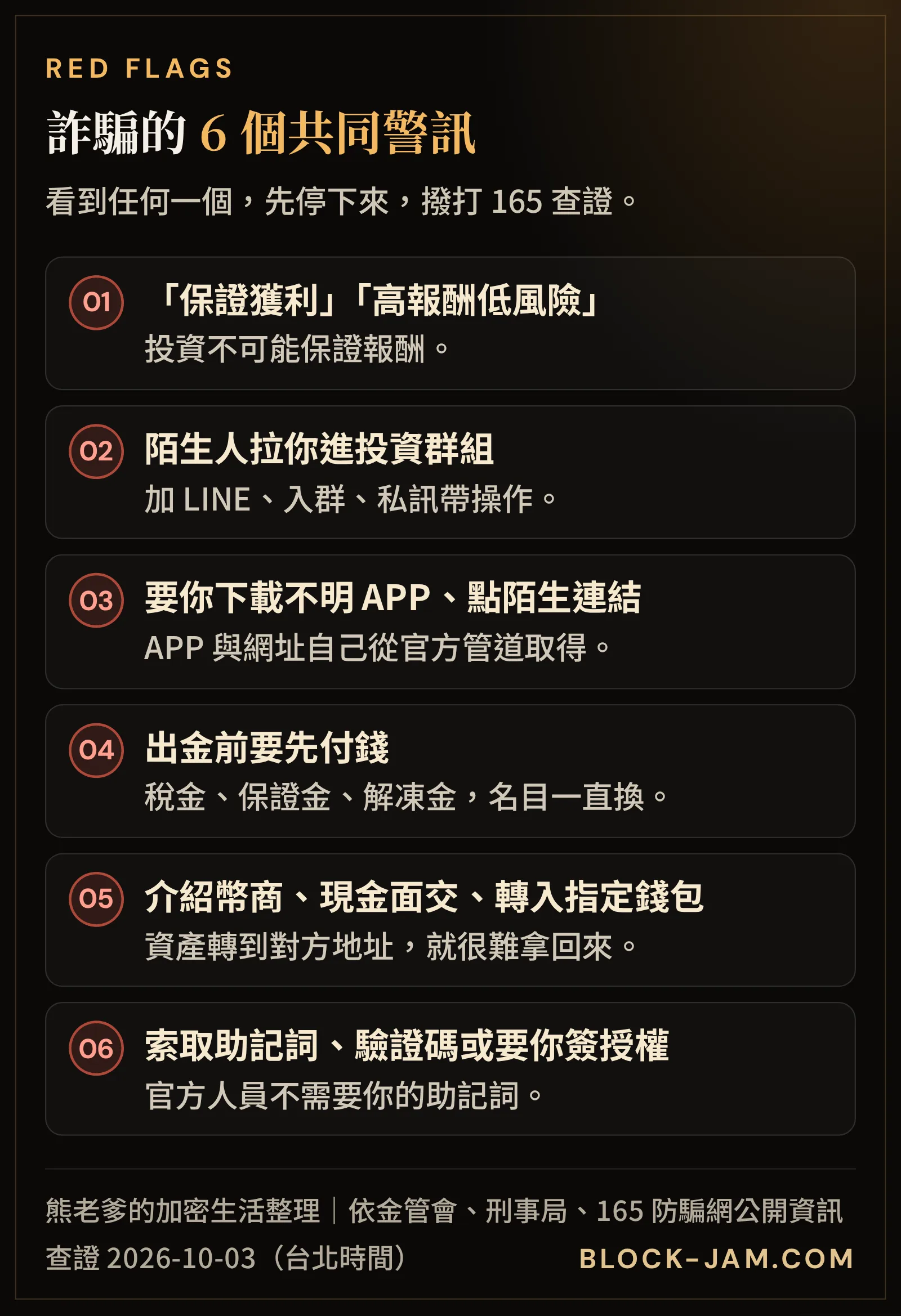 RED FLAGS

詐騙的6個共同警訊

看到任何一個，先停下來，撥打165查證。

01
「保證獲利」「高報酬低風險」
投資不可能保證報酬。

02
陌生人拉你進投資群組
加LINE、入群、私訊帶操作。

03
要你下載不明APP、點陌生連結
APP與網址自己從官方管道取得。

04
出金前要先付錢
稅金、保證金、解凍金，名目一直換。

05
介紹幣商、現金面交、轉入指定錢包
資產轉到對方地址，就很難拿回來。

06
索取助記詞、驗證碼或要你簽授權
官方人員不需要你的助記詞。

熊老爹的加密生活整理｜依金管會、刑事局、165防騙網公開資訊
查證2026-10-03（台北時間） BLOCK-JAM.COM